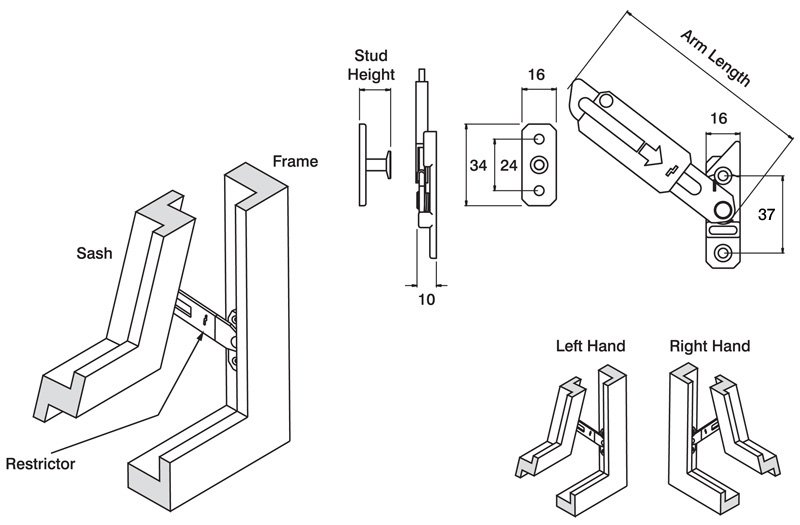 Frame

Sash

Restrictor

Stud Height

10

16

34

24

Arm Length

16

37

Left Hand

Right Hand